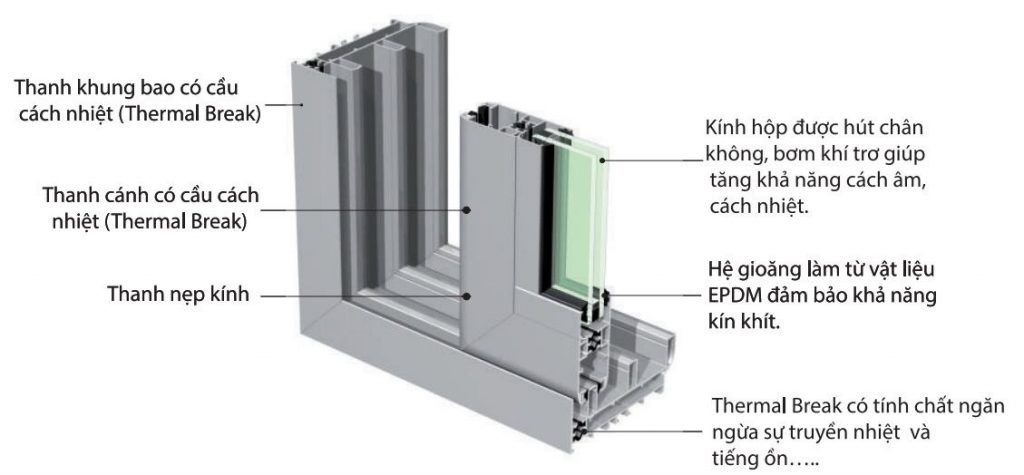 Thanh khung bao có cầu cách nhiệt (Thermal Break)

Thanh cánh có cầu cách nhiệt (Thermal Break)

Thanh nẹp kính

Kính hộp được hút chân không, bơm khí trơ giúp tăng khả năng cách âm, cách nhiệt.

Hệ gioăng làm từ vật liệu EPDM đảm bảo khả năng kín khít.

Thermal Break có tính chất ngăn ngừa sự truyền nhiệt và tiếng ồn…..